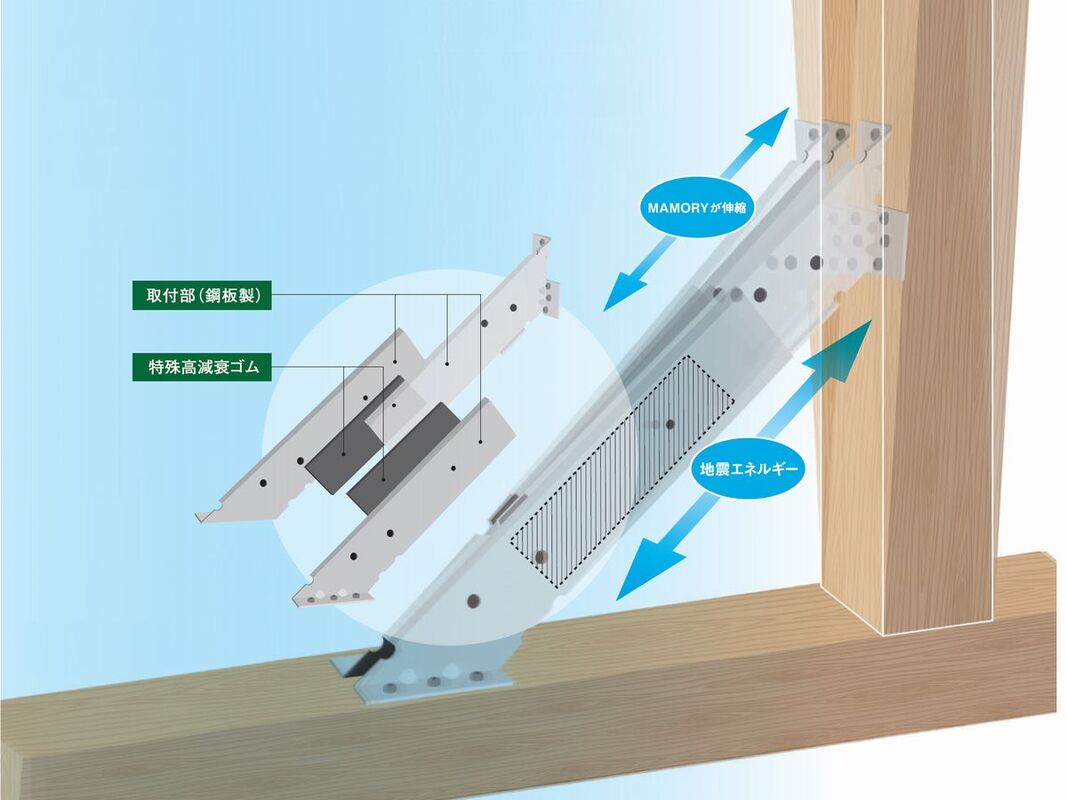 取付部（鋼板製）

特殊高減衰ゴム

MAMORYが伸縮

地震エネルギー