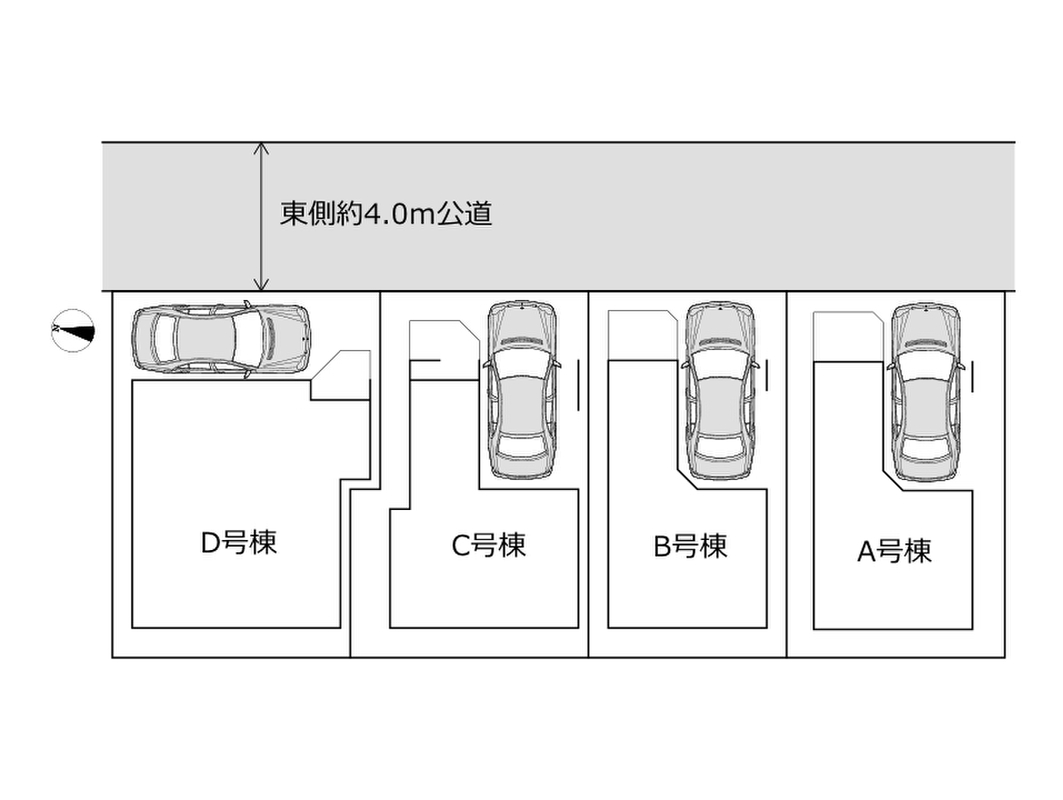 東側約4.0m公道

N

D号棟

C号棟

B号棟

A号棟