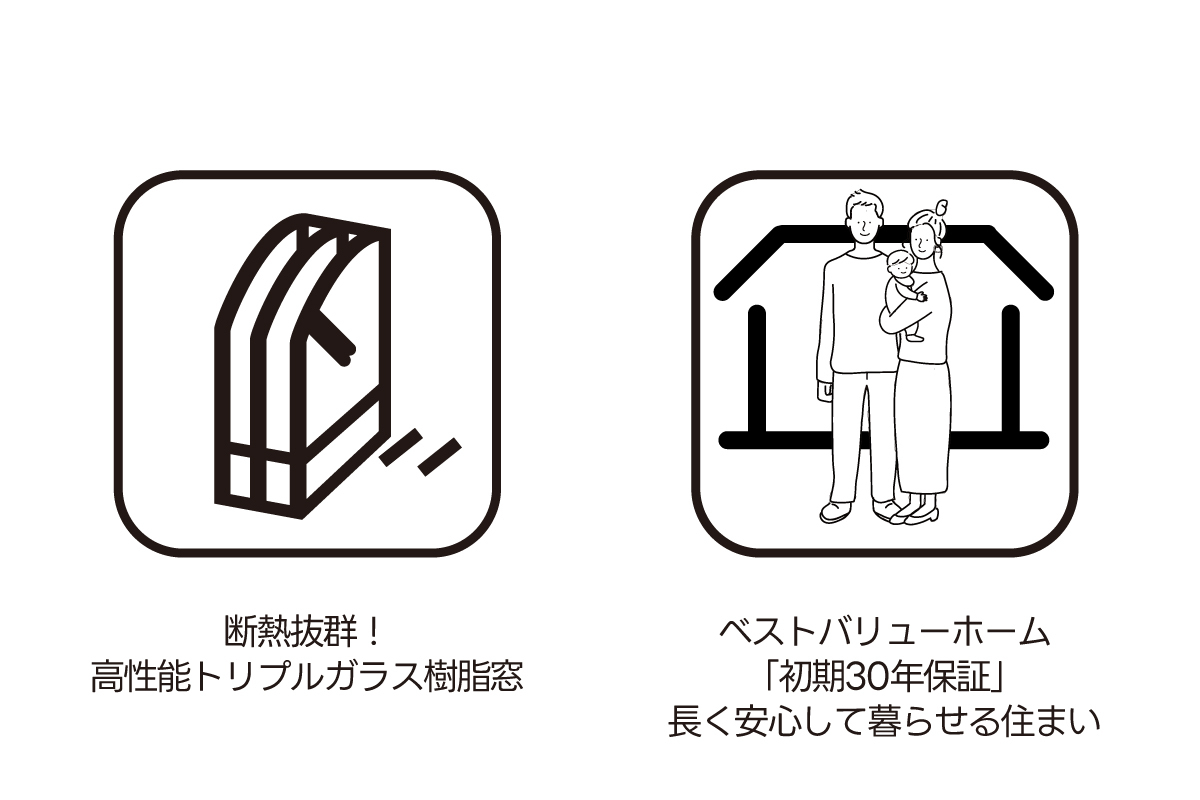 断熱抜群！
高性能トリプルガラス樹脂窓

ベストバリューホーム
「初期30年保証」
長く安心して暮らせる住まい