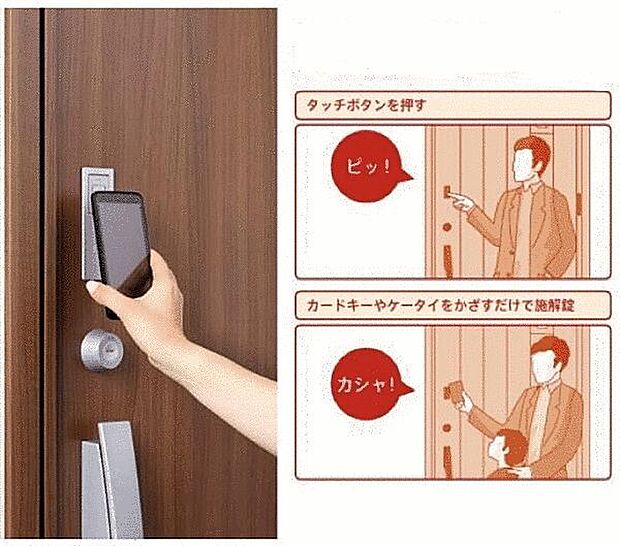 タッチボタンを押す

ピッ!

カードキーやケータイをかざすだけで施解錠

カシャ!