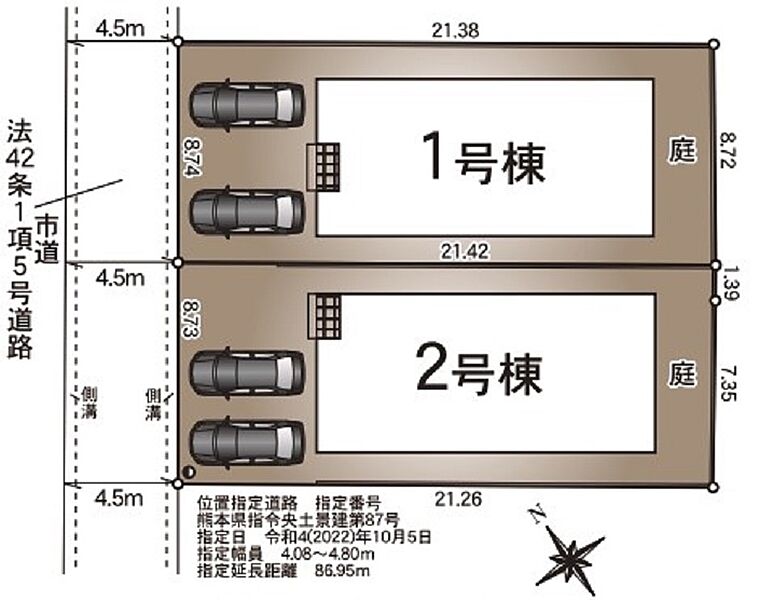 4.5m
21.38
法42条1項5号道路
市道
8.74
1号棟
庭
8.72
21.42
4.5m
1.39
8.73
2号棟
庭
7.35
側溝
側溝
4.5m
21.26
位置指定道路　指定番号
熊本県指令央土景建第87号
指定日　令和4(2022)年10月5日
指定幅員　4.08～4.80m
指定延長距離　86.95m
N