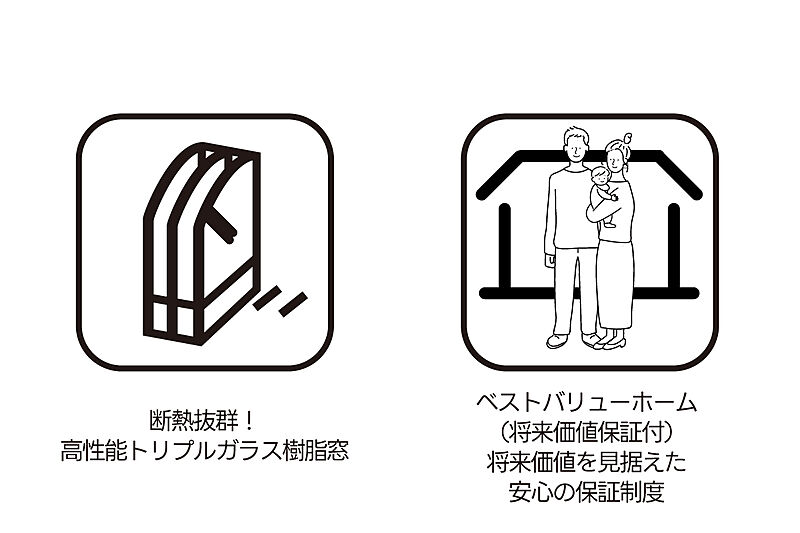 断熱抜群！
高性能トリプルガラス樹脂窓

ベストバリューホーム
（将来価値保証付）
将来価値を見据えた
安心の保証制度