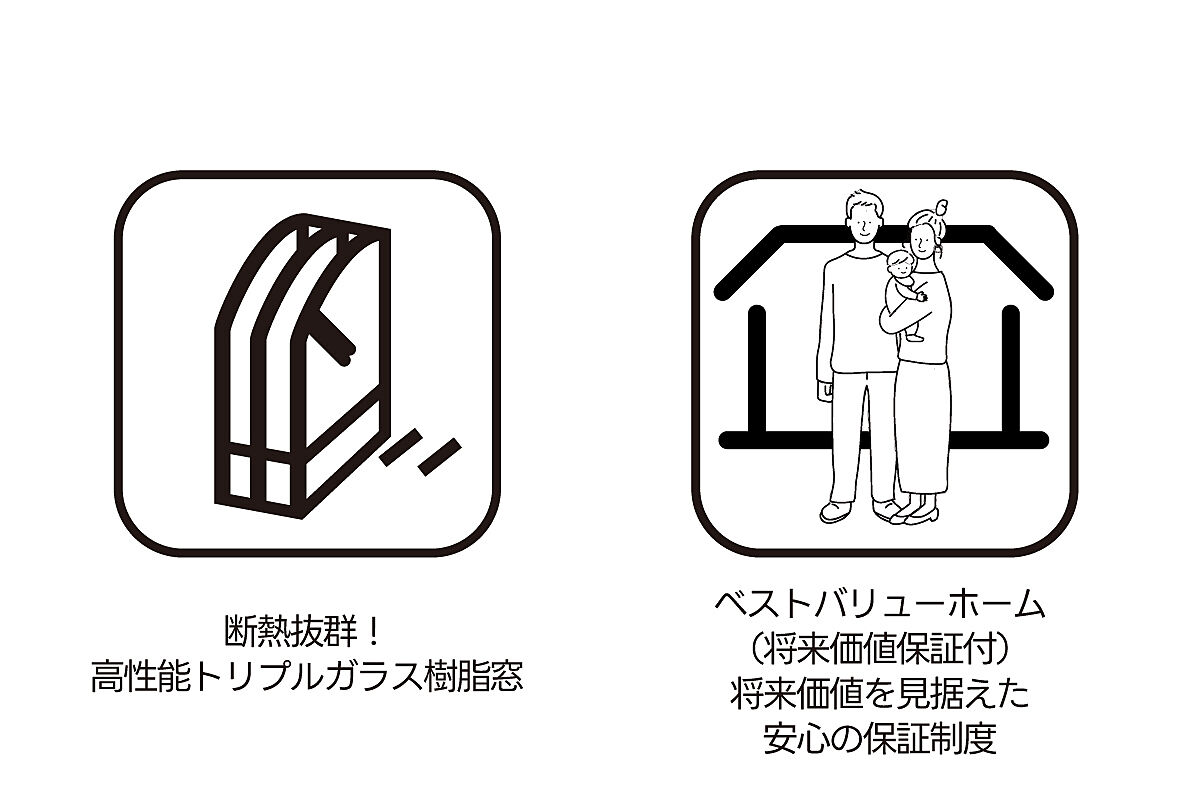 断熱抜群！
高性能トリプルガラス樹脂窓

ベストバリューホーム
（将来価値保証付）
将来価値を見据えた
安心の保証制度