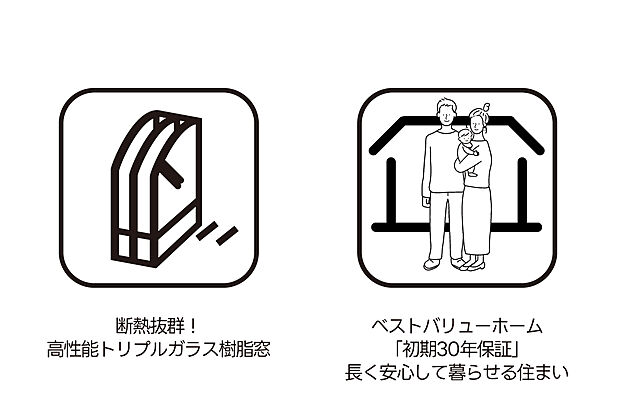 断熱抜群！
高性能トリプルガラス樹脂窓

ベストバリューホーム
「初期30年保証」
長く安心して暮らせる住まい