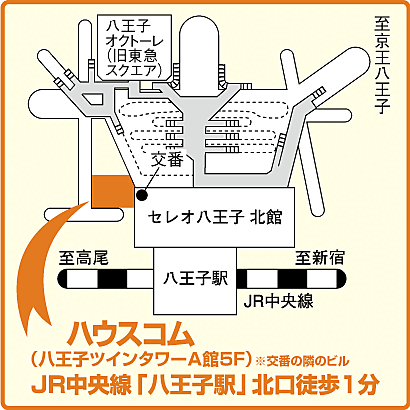 八王子
オクトーレ
(旧東急
スクエア)

至京王八王子

交番

セレオ八王子 北館

至高尾

至新宿

八王子駅

JR中央線

ハウスコム
(八王子ツインタワーA館5F) ※交番の隣のビル
JR中央線「八王子駅」北口徒歩1分