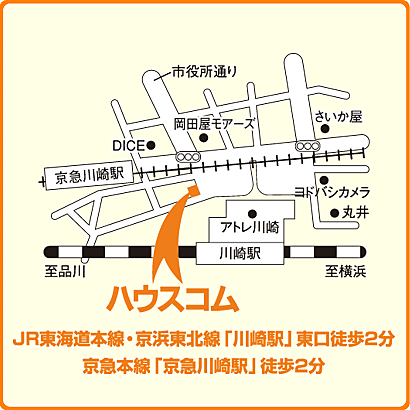 市役所通り

岡田屋モアーズ

さいか屋

DICE

京急川崎駅

ヨドバシカメラ

丸井

アトレ川崎

川崎駅

至品川

至横浜

ハウスコム

JR東海道本線・京浜東北線「川崎駅」東口徒歩2分
京急本線「京急川崎駅」徒歩2分