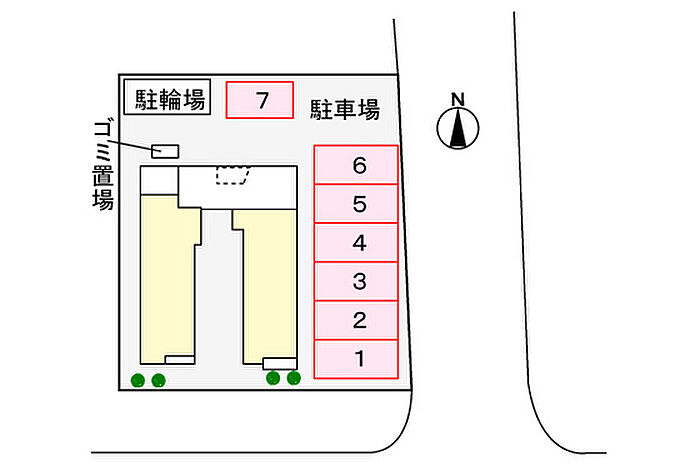 駐輪場

7

駐車場

N

ゴミ置場

6

5

4

3

2

1