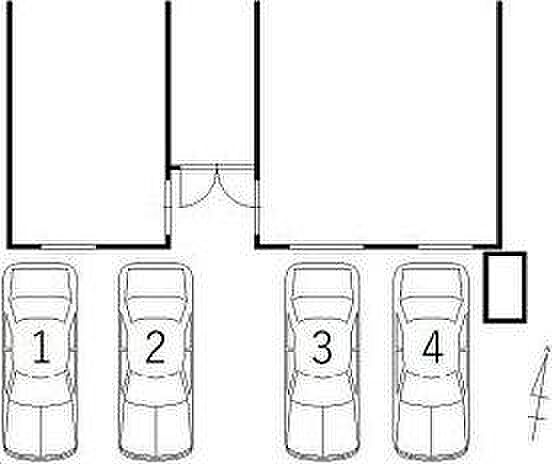 1
2
3
4