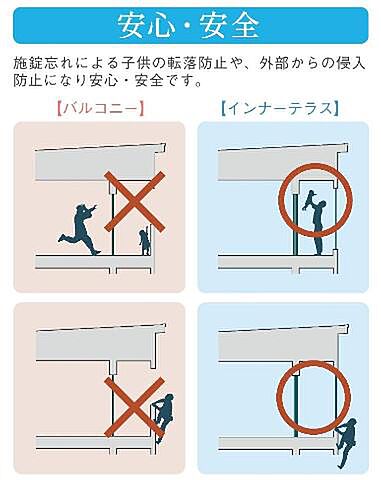 安心・安全

施錠忘れによる子供の転落防止や、外部からの侵入防止になり安心・安全です。

【バルコニー】

【インナーテラス】