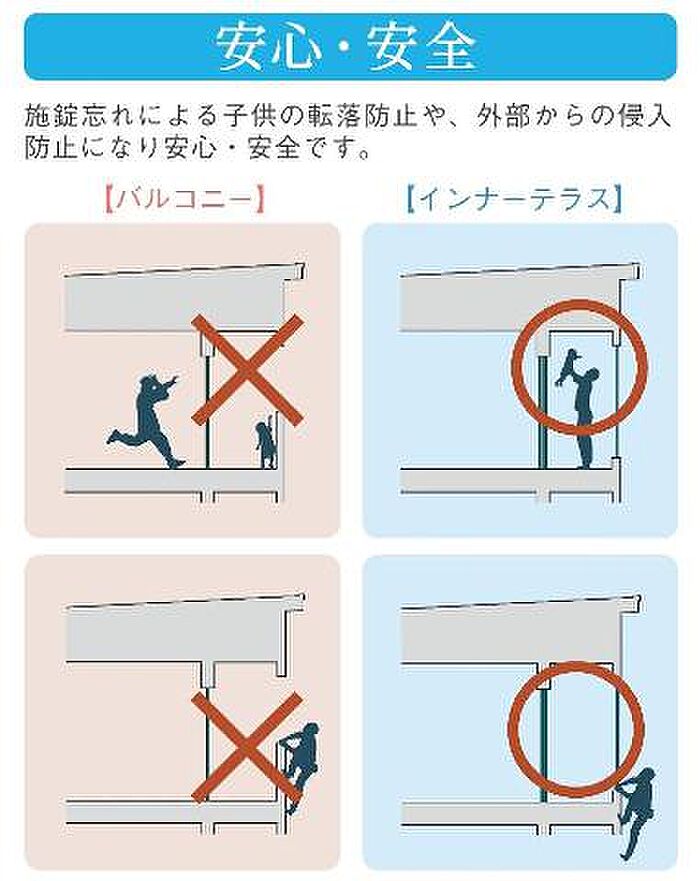 安心・安全

施錠忘れによる子供の転落防止や、外部からの侵入防止になり安心・安全です。

【バルコニー】

【インナーテラス】